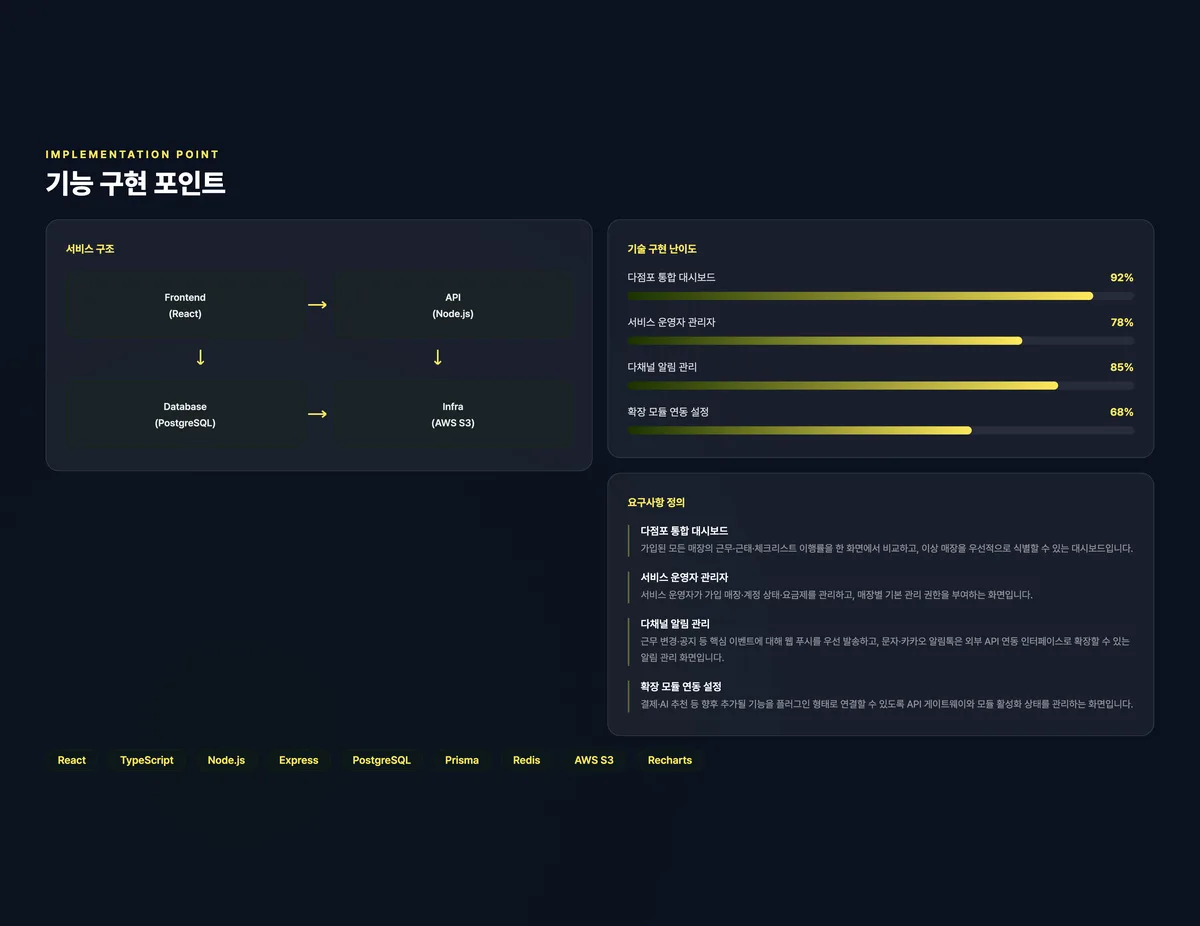 IMPLEMENTATION POINT
기능 구현 포인트

서비스 구조

Frontend
(React)

→

API
(Node.js)

↓

↓

Database
(PostgreSQL)

→

Infra
(AWS S3)

기술 구현 난이도

다점포 통합 대시보드
92%

서비스 운영자 관리자
78%

다채널 알림 관리
85%

확장 모듈 연동 설정
68%

요구사항 정의

다점포 통합 대시보드
가입된 모든 매장의 근무·근태·체크리스트 이행률을 한 화면에서 비교하고, 이상 매장을 우선적으로 식별할 수 있는 대시보드입니다.

서비스 운영자 관리자
서비스 운영자가 가입 매장·계정 상태·요금제를 관리하고, 매장별 기본 관리 권한을 부여하는 화면입니다.

다채널 알림 관리
근무 변경·공지 등 핵심 이벤트에 대해 웹 푸시를 우선 발송하고, 문자·카카오 알림톡은 외부 API 연동 인터페이스로 확장할 수 있는 알림 관리 화면입니다.

확장 모듈 연동 설정
결제·AI 추천 등 향후 추가될 기능을 플러그인 형태로 연결할 수 있도록 API 게이트웨이와 모듈 활성화 상태를 관리하는 화면입니다.

React
TypeScript
Node.js
Express
PostgreSQL
Prisma
Redis
AWS S3
Recharts